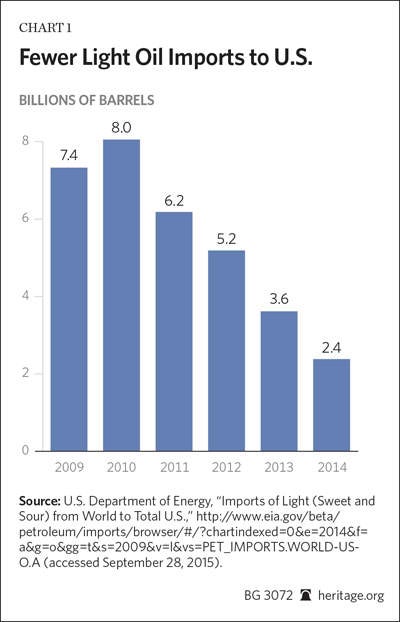 CHART 1

Fewer Light Oil Imports to U.S.

BILLIONS OF BARRELS

8
6
4
2
0

7.4
8.0
6.2
5.2
3.6
2.4

2009 2010 2011 2012 2013 2014

Source: U.S. Department of Energy, "Imports of Light (Sweet and Sour) from World to Total U.S.," http://www.eia.gov/beta/petroleum/imports/browser/#/?chartindexed=0&e=2014&f=a&g=o&gg=t&s=2009&v=l&vs=PET_IMPORTS.WORLD-US-O.A (accessed September 28, 2015).

BG 3072 heritage.org